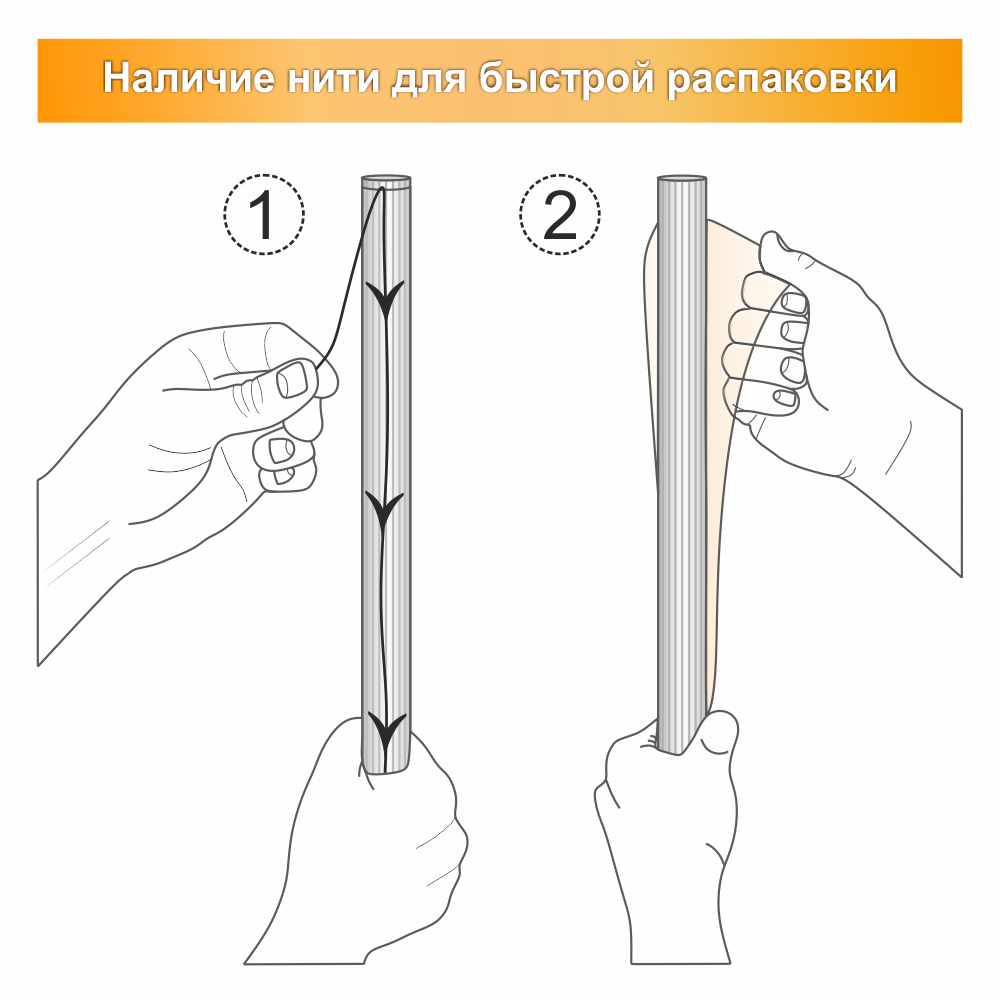 Наличие нити для быстрой распаковки

1

2