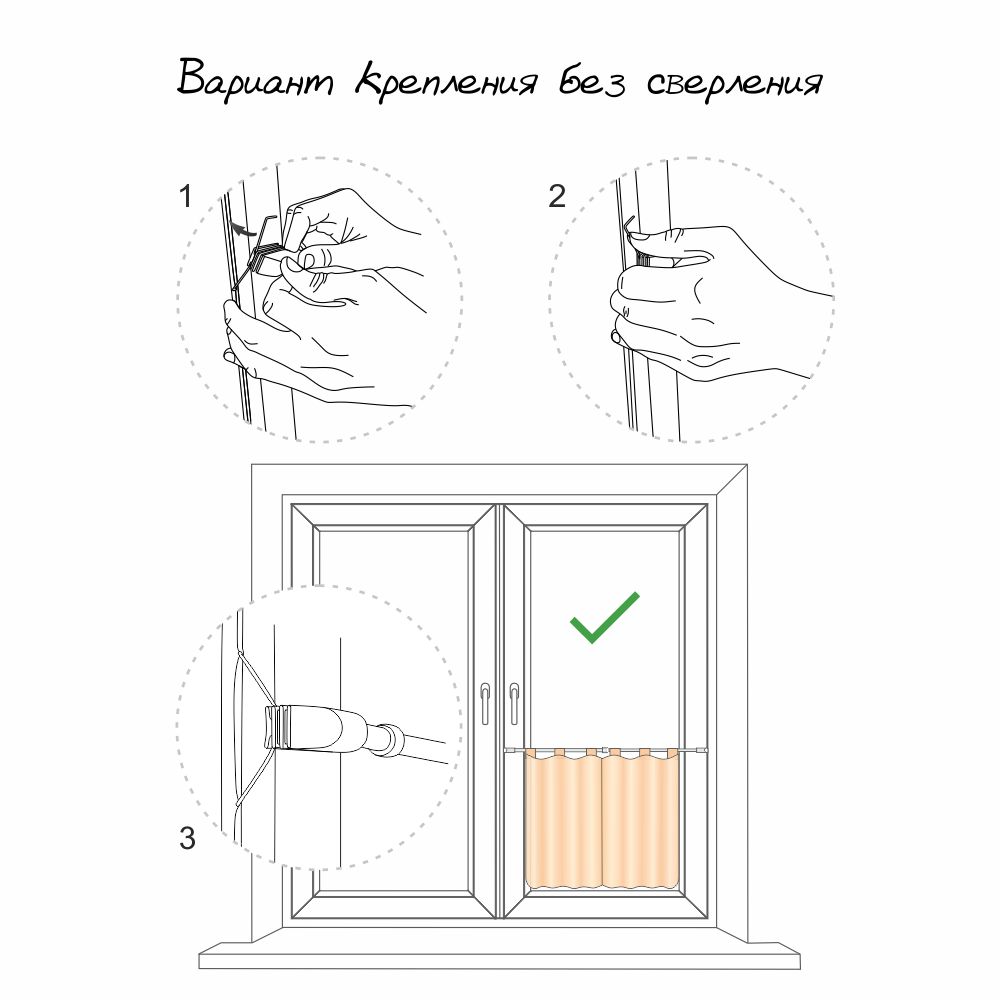 Вариант крепления без сверления

1

2

3