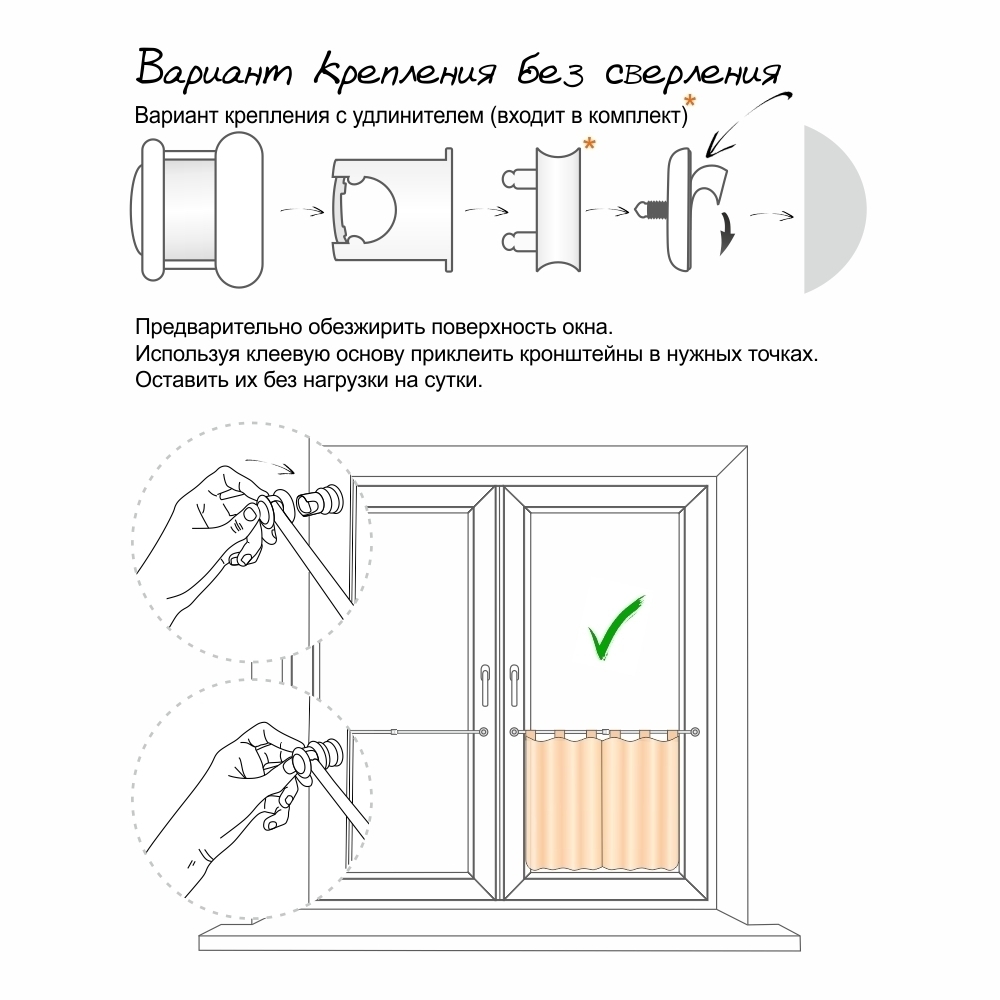 Вариант крепления без сверления

Вариант крепления с удлинителем (входит в комплект)*

*

Предварительно обезжирить поверхность окна.
Используя клеевую основу приклеить кронштейны в нужных точках.
Оставить их без нагрузки на сутки.