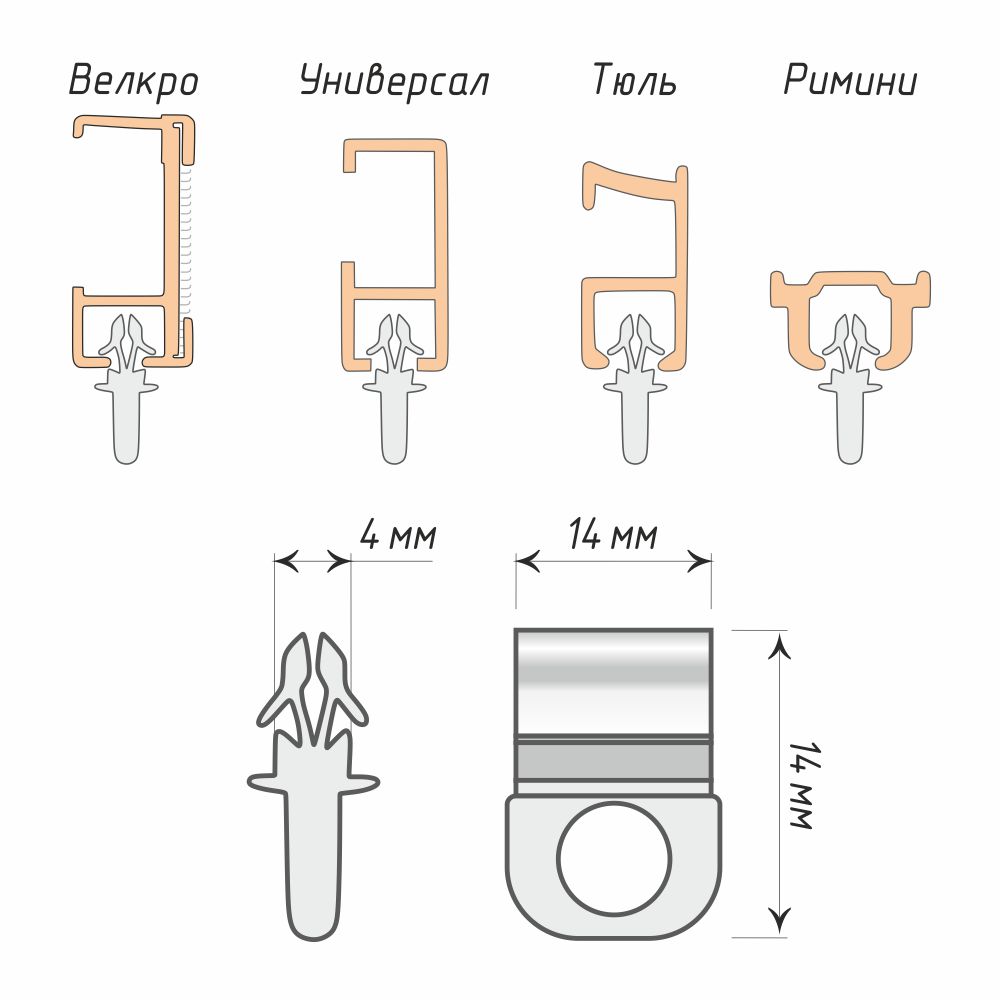 Велкро Универсал Тюль Римини

4 мм

14 мм

14 мм