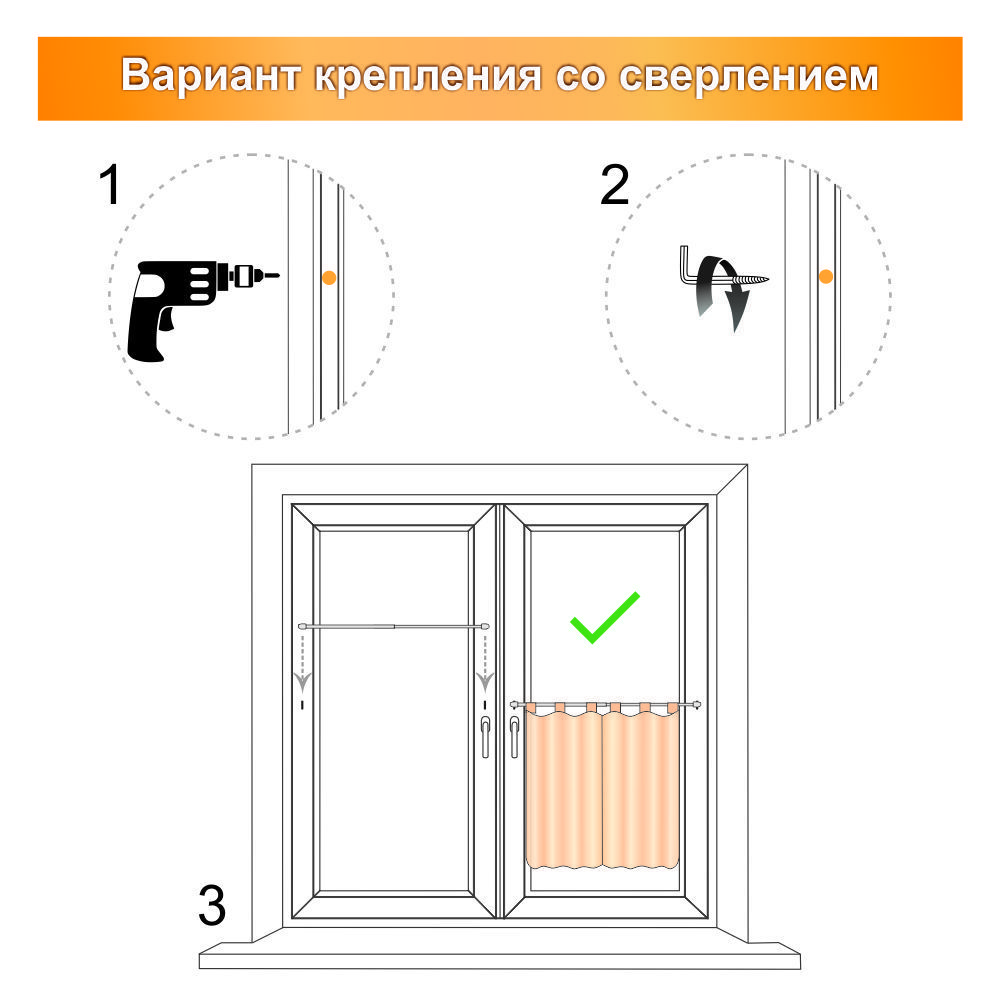 Вариант крепления со сверлением

1

2

3