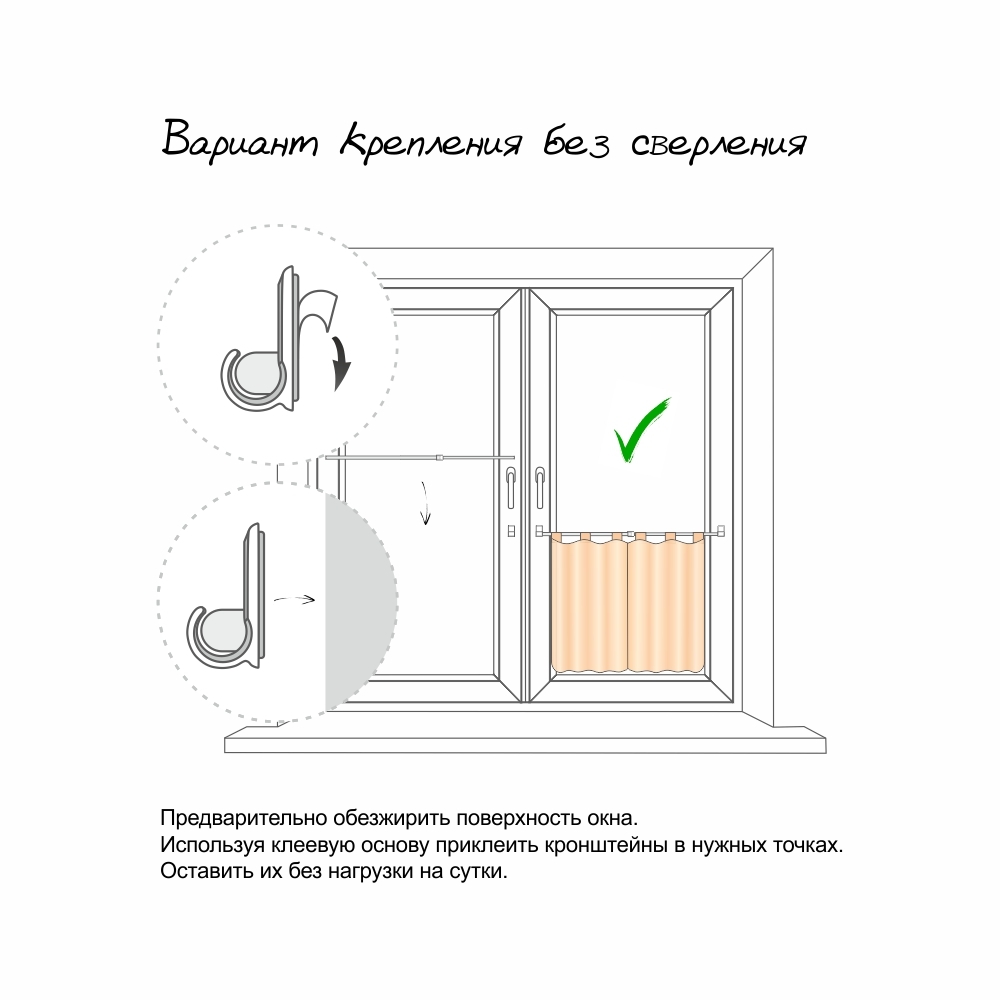 Вариант крепления без сверления

Предварительно обезжирить поверхность окна.
Используя клеевую основу приклеить кронштейны в нужных точках.
Оставить их без нагрузки на сутки.