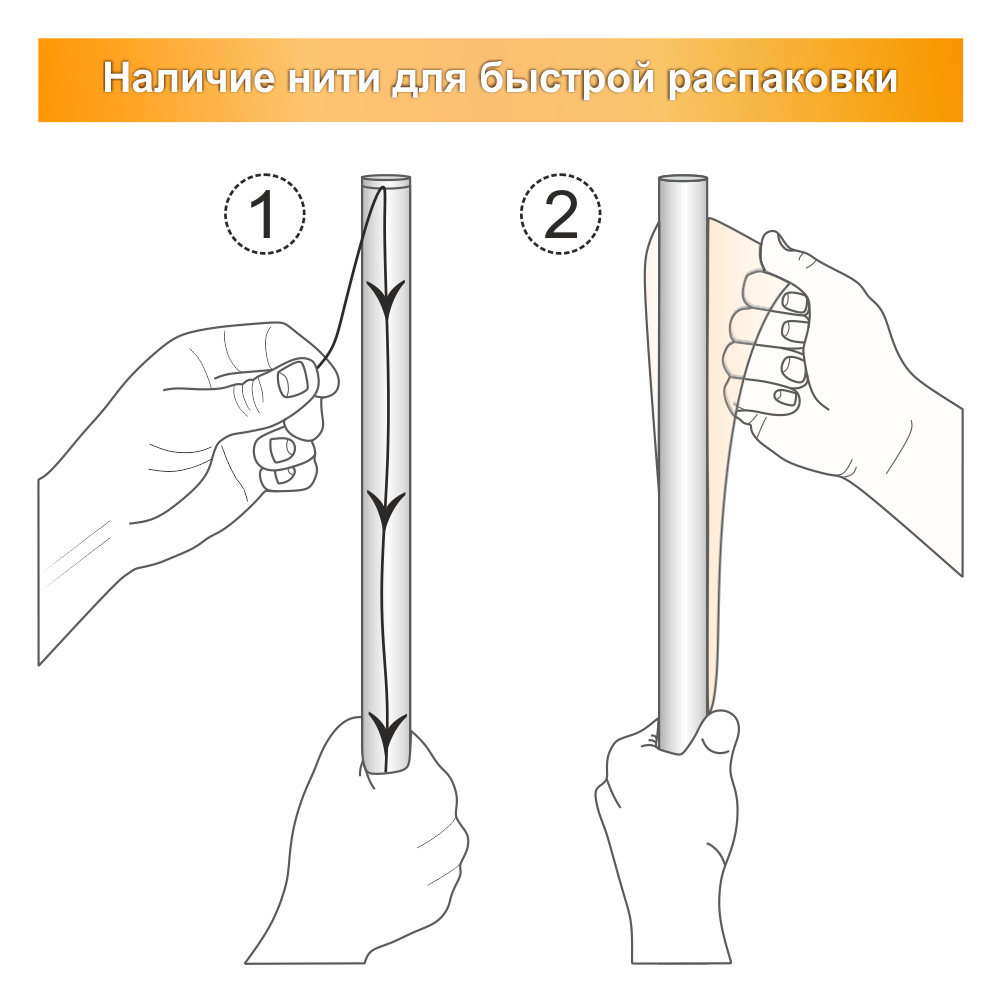 Наличие нити для быстрой распаковки

1

2