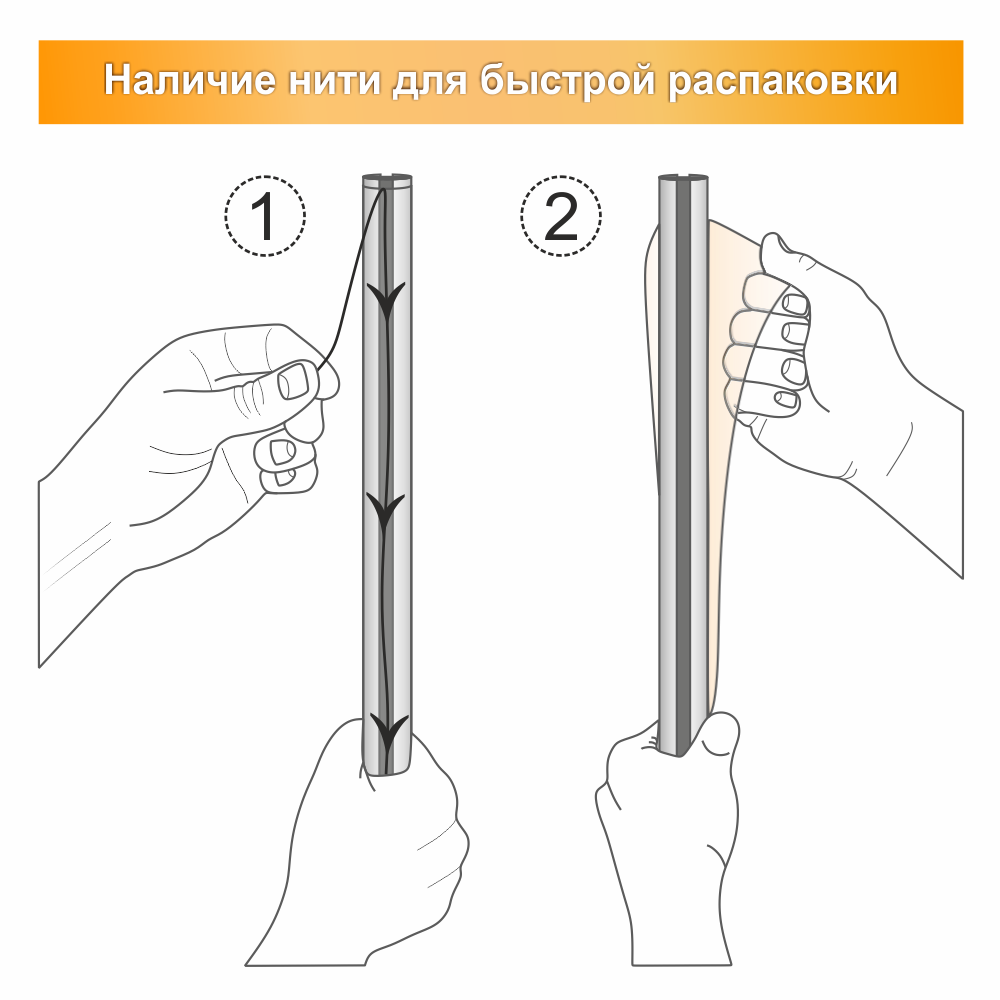 Наличие нити для быстрой распаковки

1

2