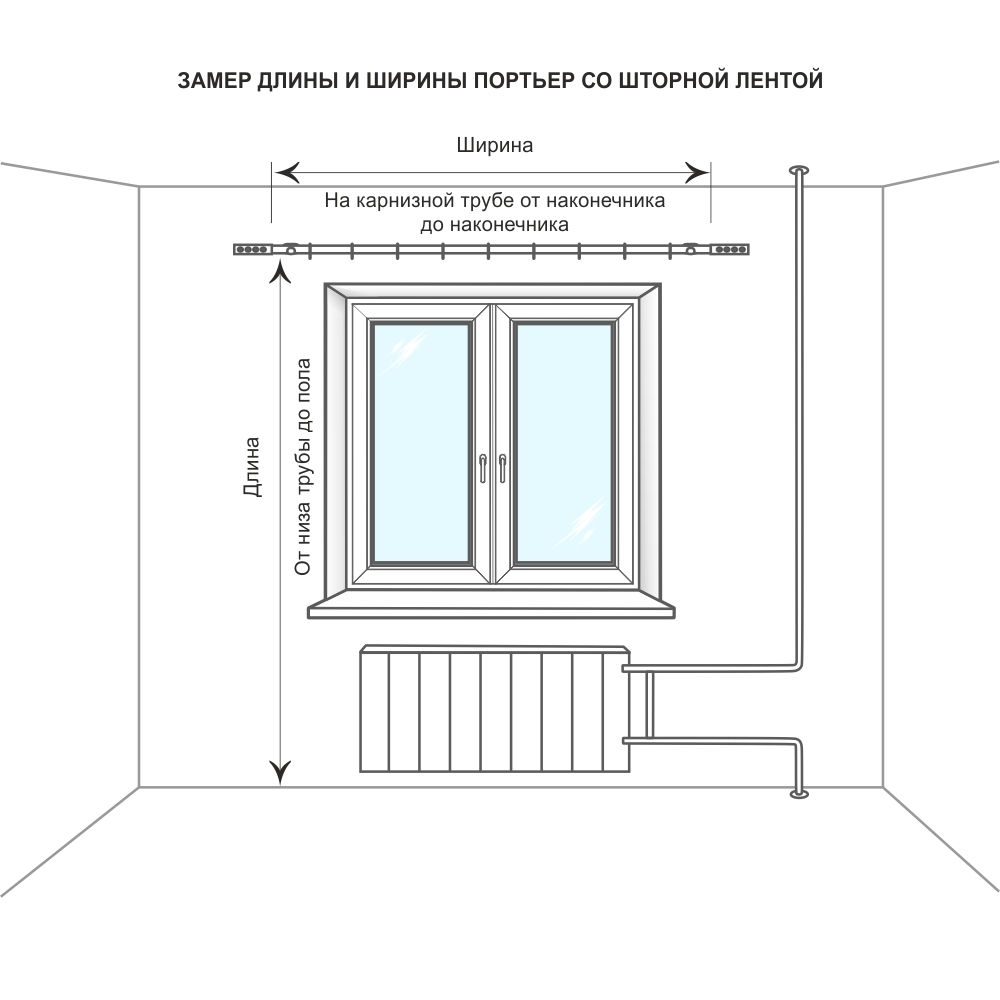 ЗАМЕР ДЛИНЫ И ШИРИНЫ ПОРТЬЕР СО ШТОРНОЙ ЛЕНТОЙ

Ширина

На карнизной трубе от наконечника до наконечника

Длина

От низа трубы до пола