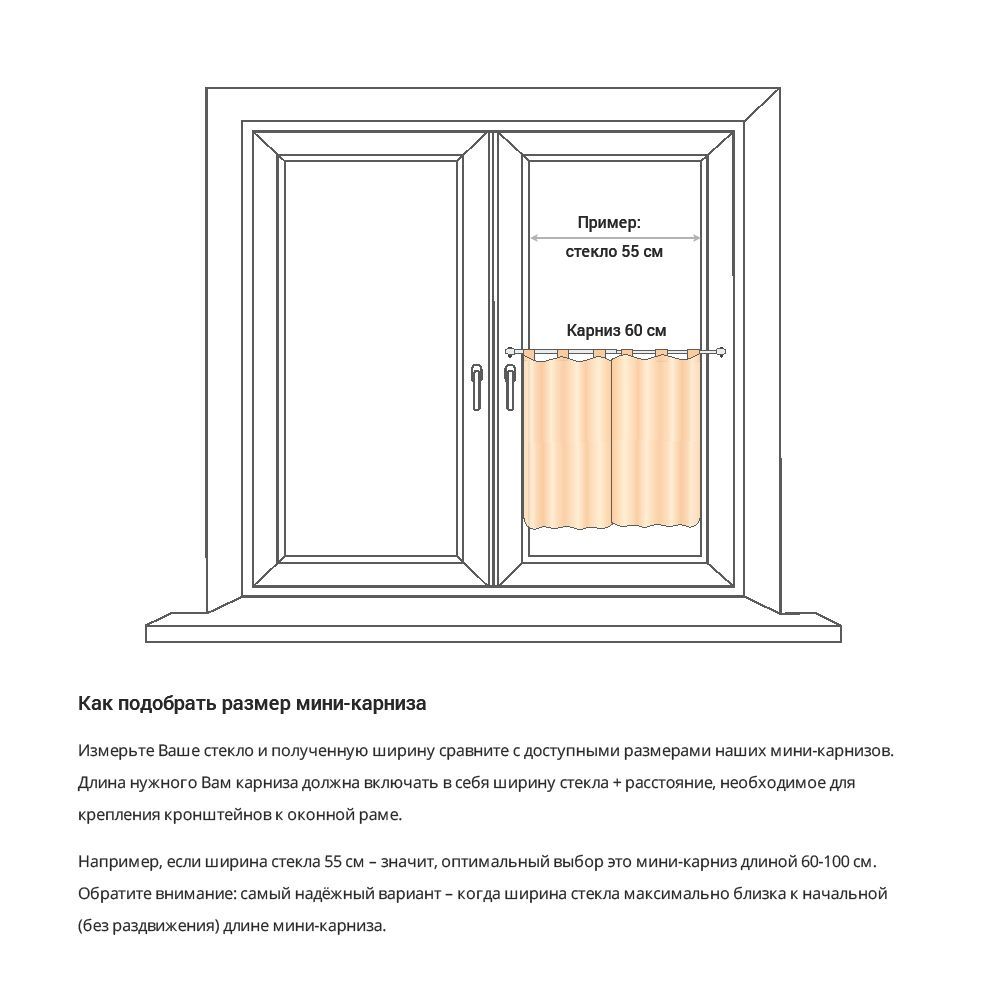 Пример:
стекло 55 см

Карниз 60 см

Как подобрать размер мини-карниза

Измерьте Ваше стекло и полученную ширину сравните с доступными размерами наших мини-карнизов. Длина нужного Вам карниза должна включать в себя ширину стекла + расстояние, необходимое для крепления кронштейнов к оконной раме.

Например, если ширина стекла 55 см – значит, оптимальный выбор это мини-карниз длиной 60-100 см. Обратите внимание: самый надёжный вариант – когда ширина стекла максимально близка к начальной (без раздвижения) длине мини-карниза.