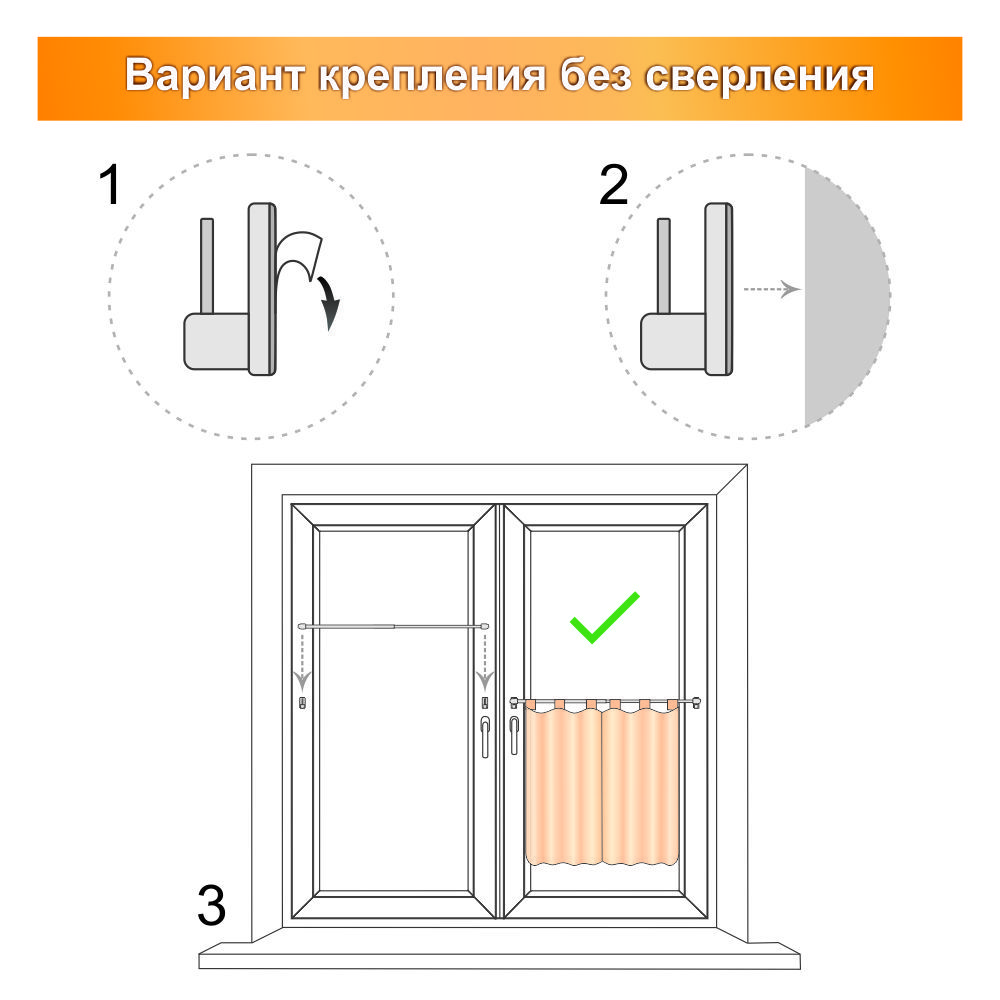 Вариант крепления без сверления

1

2

3