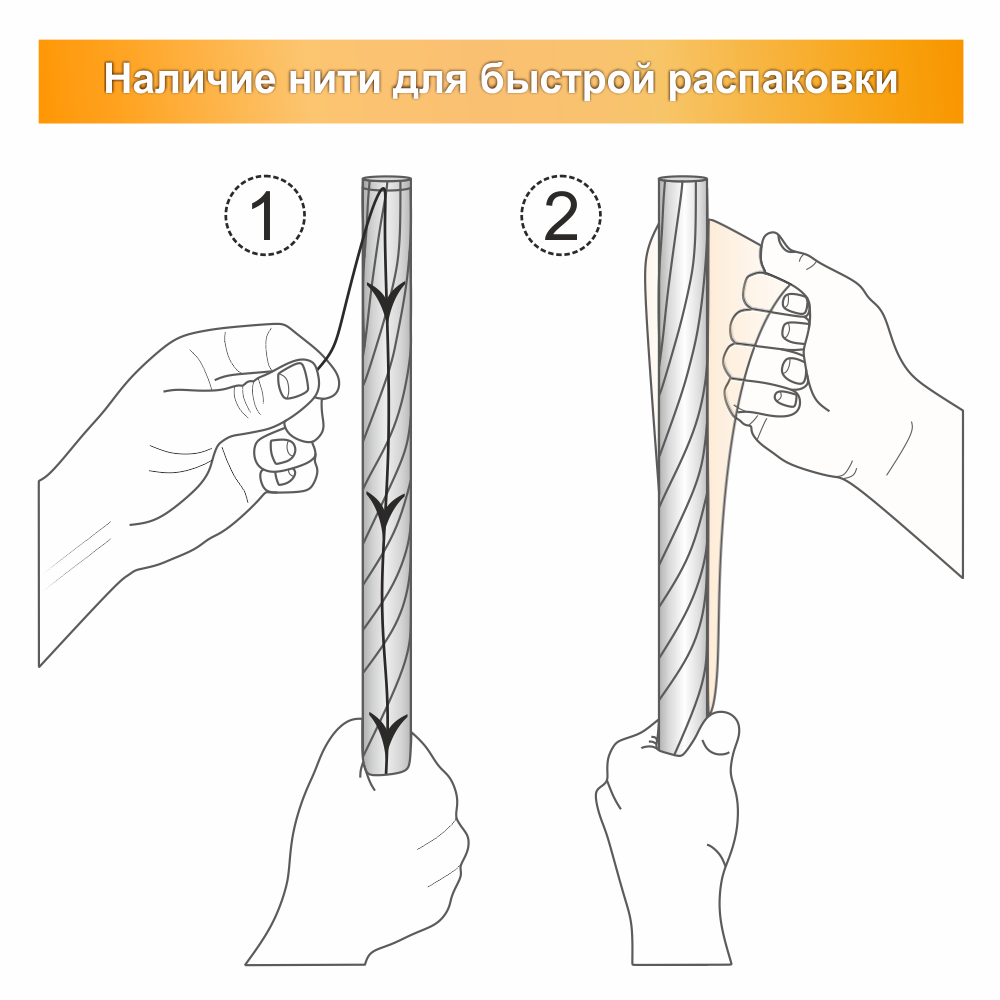 Наличие нити для быстрой распаковки

1

2