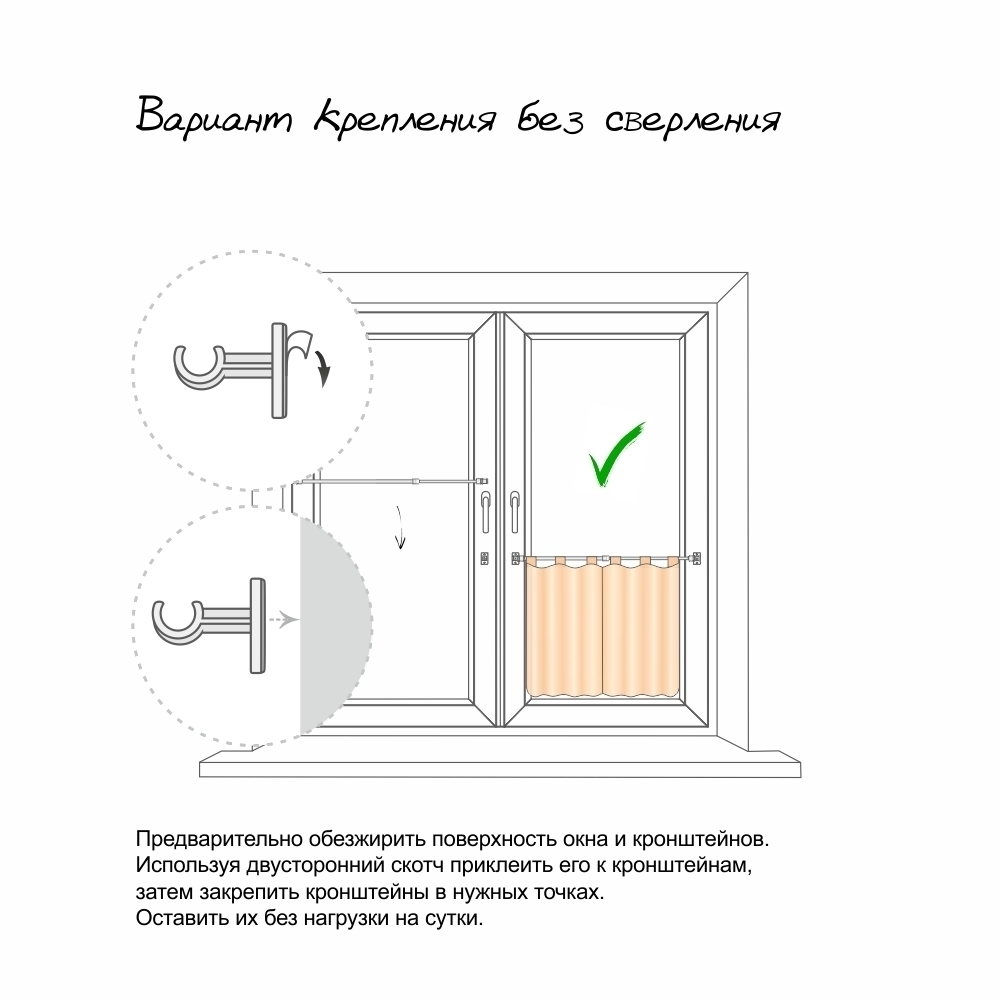 Вариант крепления без сверления

Предварительно обезжирить поверхность окна и кронштейнов.
Используя двусторонний скотч приклеить его к кронштейнам, затем закрепить кронштейны в нужных точках.
Оставить их без нагрузки на сутки.