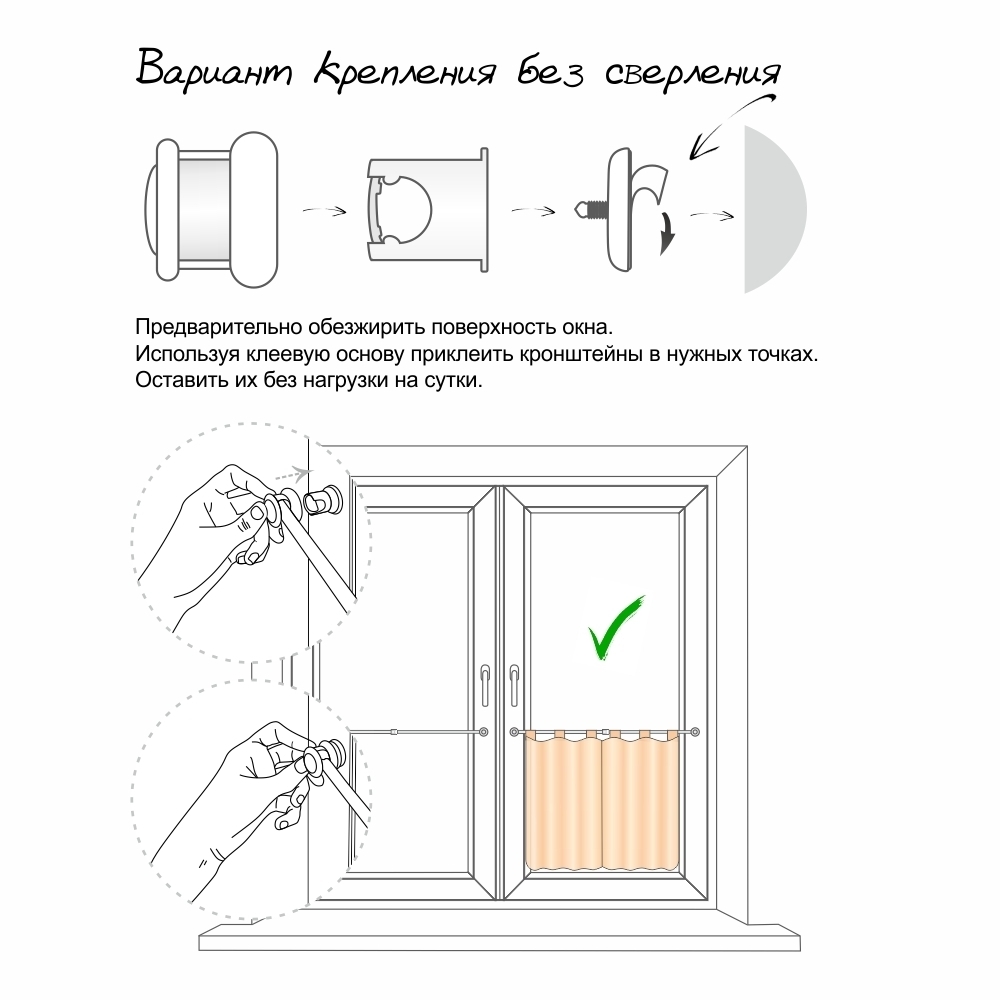 Вариант крепления без сверления

Предварительно обезжирить поверхность окна.
Используя клеевую основу приклеить кронштейны в нужных точках.
Оставить их без нагрузки на сутки.