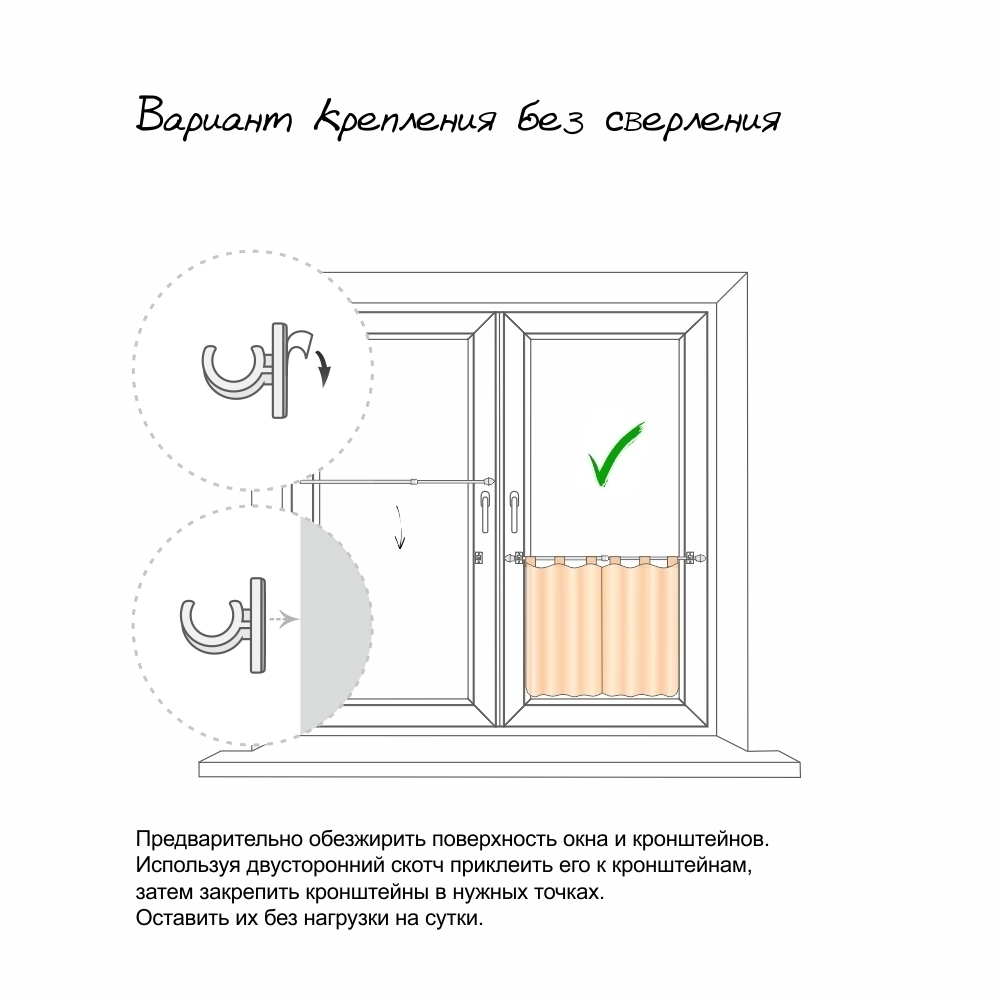 Вариант крепления без сверления

Предварительно обезжирить поверхность окна и кронштейнов.
Используя двусторонний скотч приклеить его к кронштейнам,
затем закрепить кронштейны в нужных точках.
Оставить их без нагрузки на сутки.