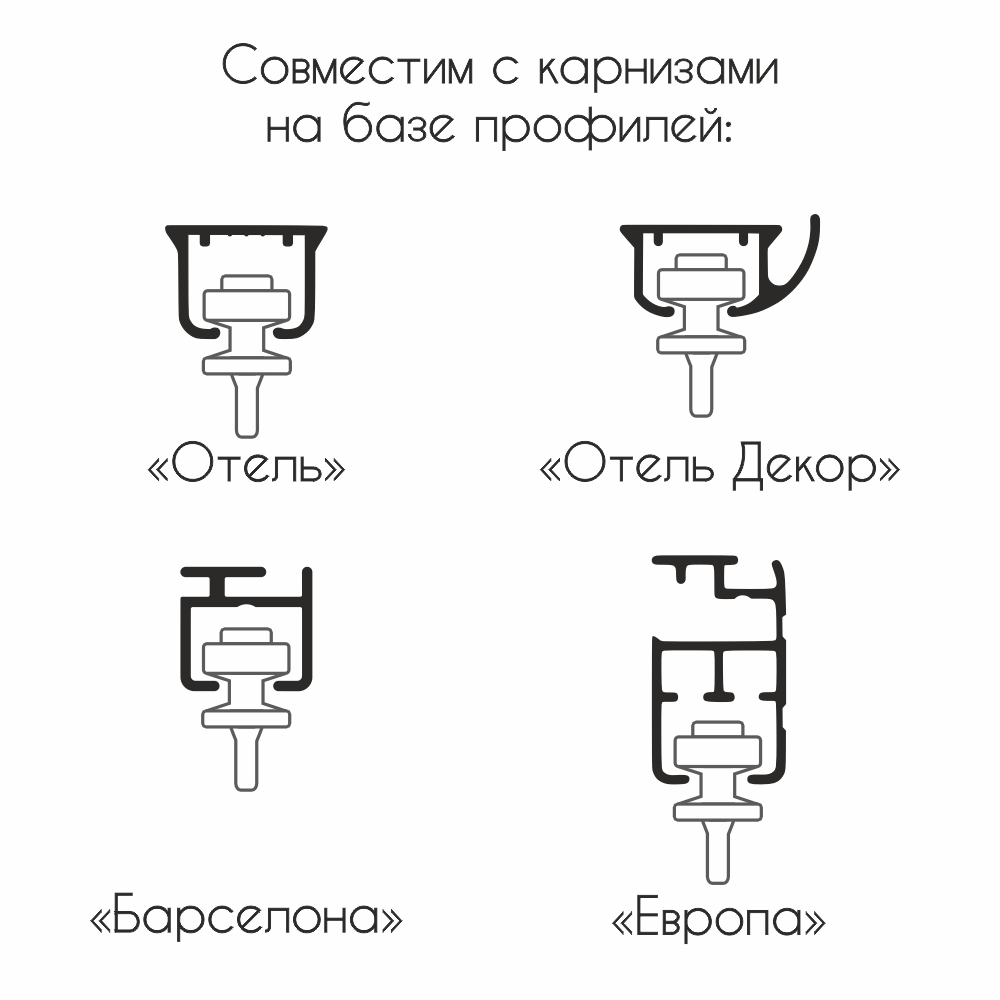 Совместим с карнизами на базе профилей:

«Отель»

«Отель Декор»

«Барселона»

«Европа»