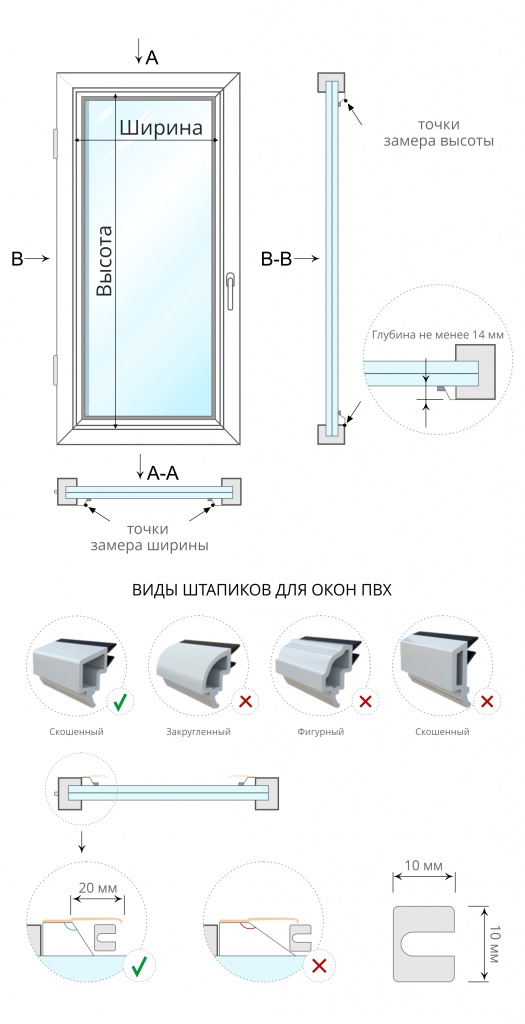 A

Ширина

Высота

B

B-B

точки замера высоты

Глубина не менее 14 мм

A-A

точки замера ширины

ВИДЫ ШТАПИКОВ ДЛЯ ОКОН ПВХ

Скошенный

Закругленный

Фигурный

Скошенный

20 мм

10 мм

10 мм