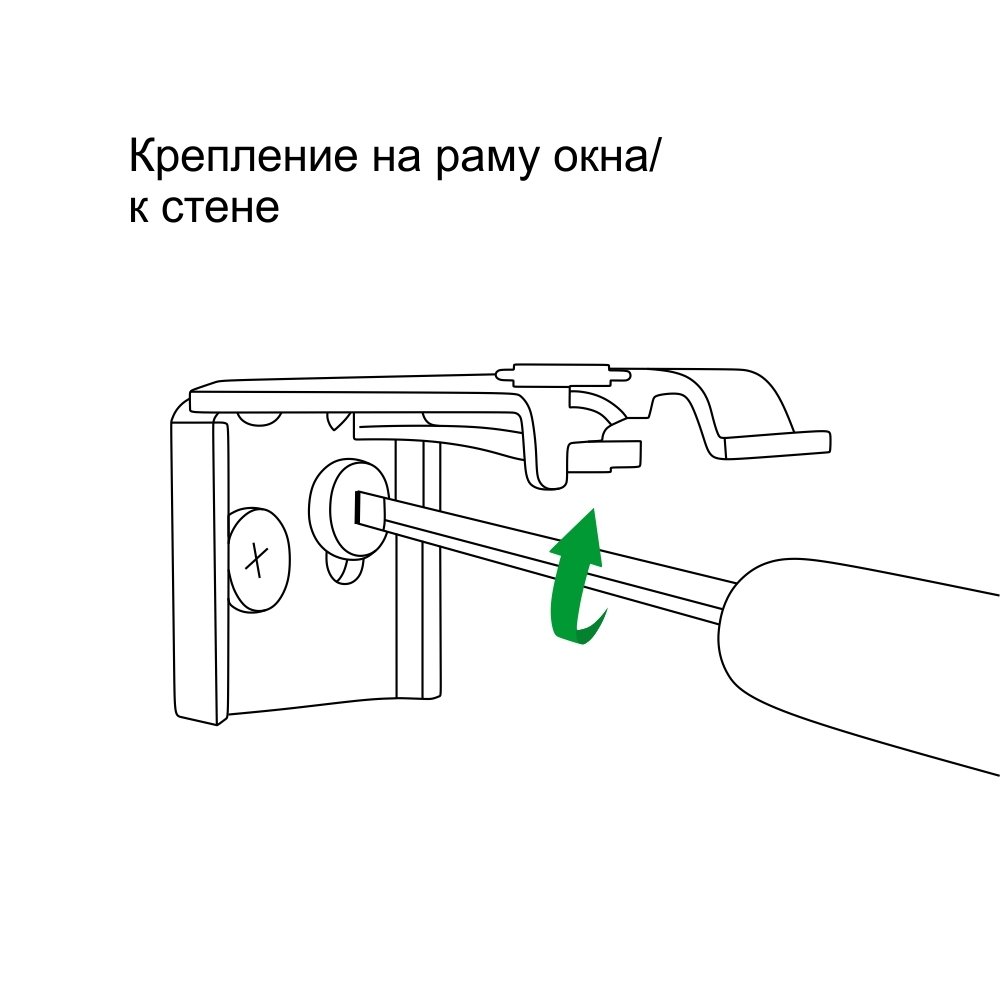 Крепление на раму окна/
к стене