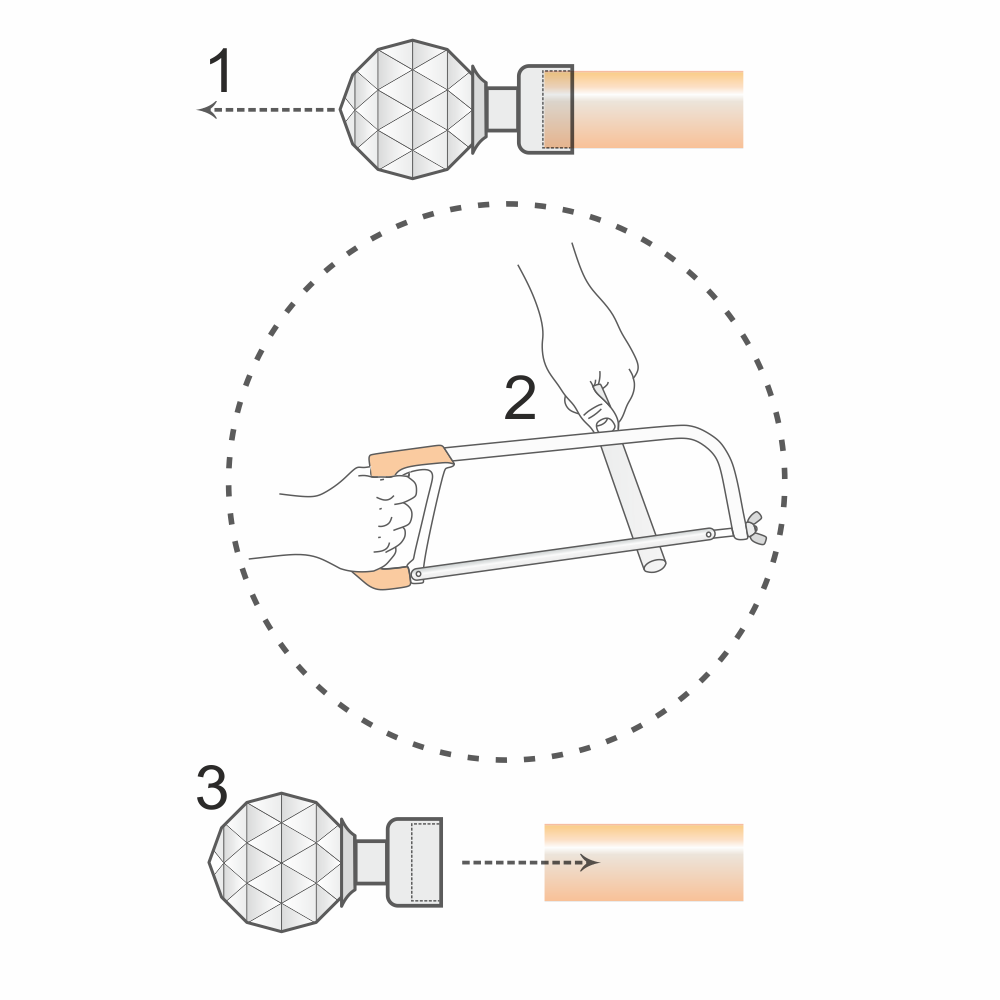 1

2

3