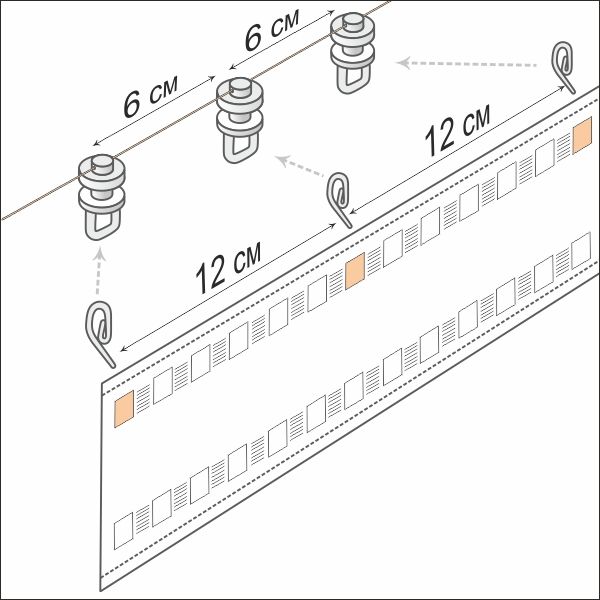 6 см
6 см
12 см
12 см